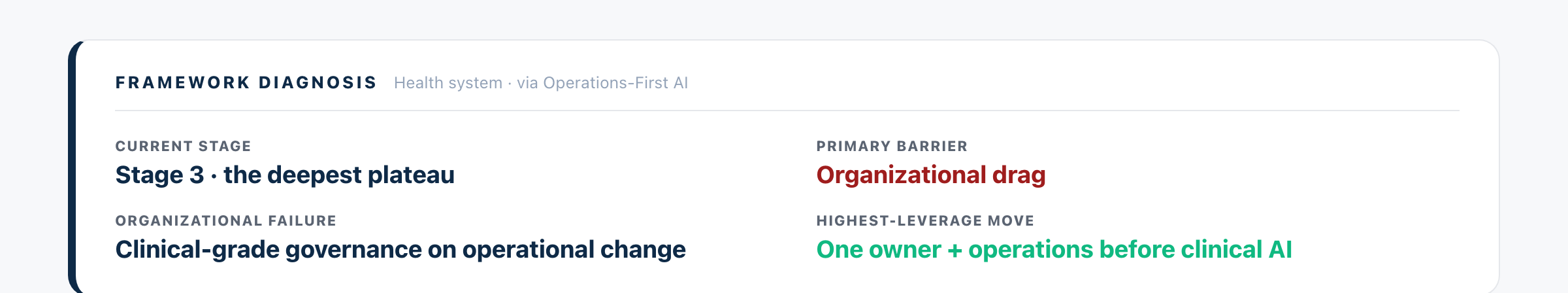 FRAMEWORK DIAGNOSIS Health system · via Operations-First AI

CURRENT STAGE
Stage 3 · the deepest plateau

ORGANIZATIONAL FAILURE
Clinical-grade governance on operational change

PRIMARY BARRIER
Organizational drag

HIGHEST-LEVERAGE MOVE
One owner + operations before clinical AI